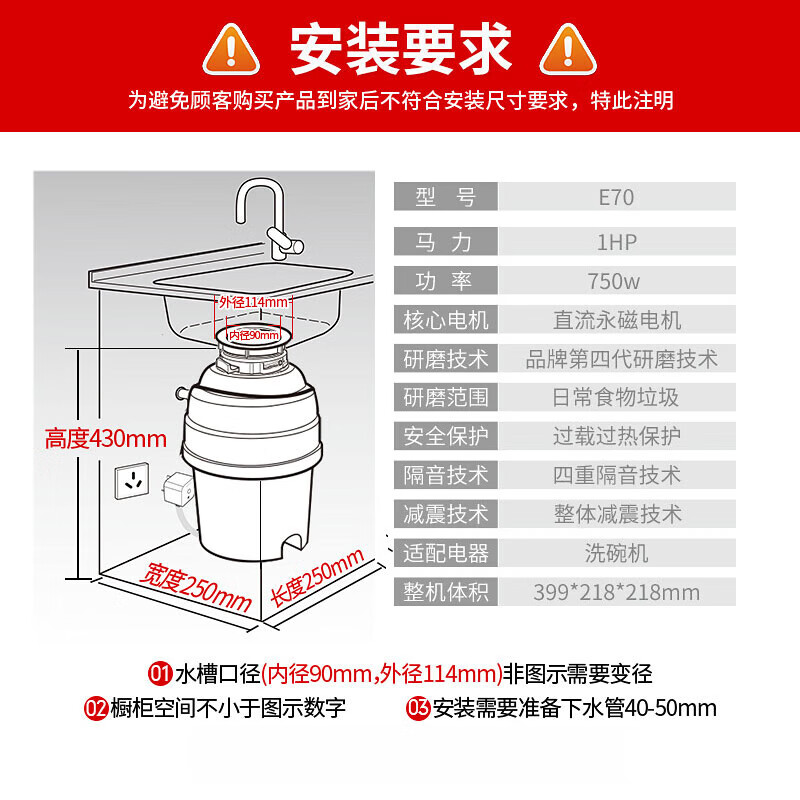 安装要求

为避免顾客购买产品到家后不符合安装尺寸要求，特此注明

外径114mm
内径90mm
高度430mm
宽度250mm
长度250mm

| 型　号 | E70 |
|---|---|
| 马　力 | 1HP |
| 功　率 | 750w |
| 核心电机 | 直流永磁电机 |
| 研磨技术 | 品牌第四代研磨技术 |
| 研磨范围 | 日常食物垃圾 |
| 安全保护 | 过载过热保护 |
| 隔音技术 | 四重隔音技术 |
| 减震技术 | 整体减震技术 |
| 适配电器 | 洗碗机 |
| 整机体积 | 399*218*218mm |

01 水槽口径(内径90mm,外径114mm)非图示需要变径
02 橱柜空间不小于图示数字
03 安装需要准备下水管40-50mm