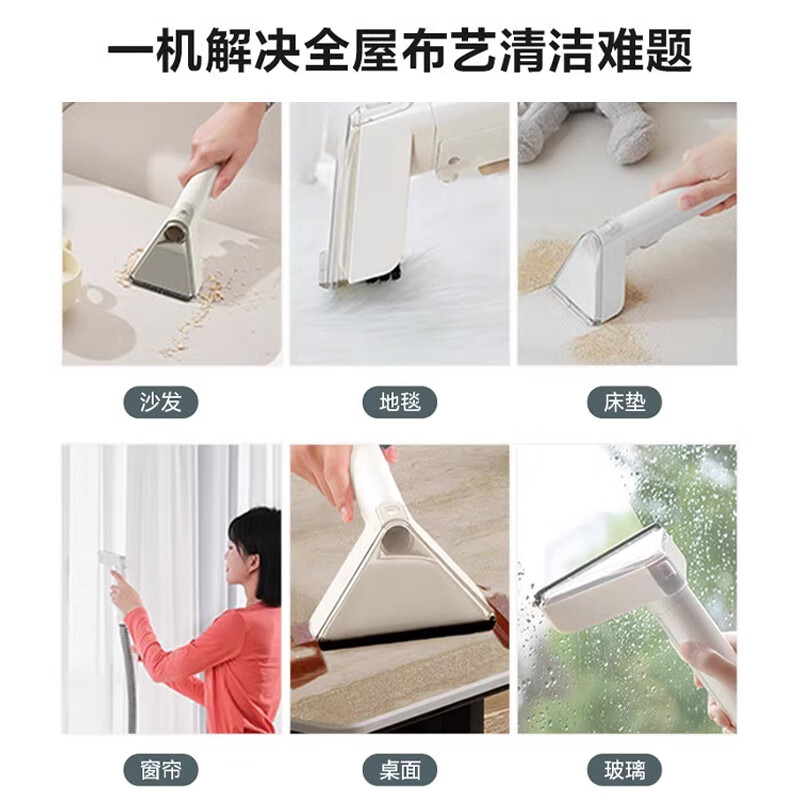 一机解决全屋布艺清洁难题

沙发

地毯

床垫

窗帘

桌面

玻璃