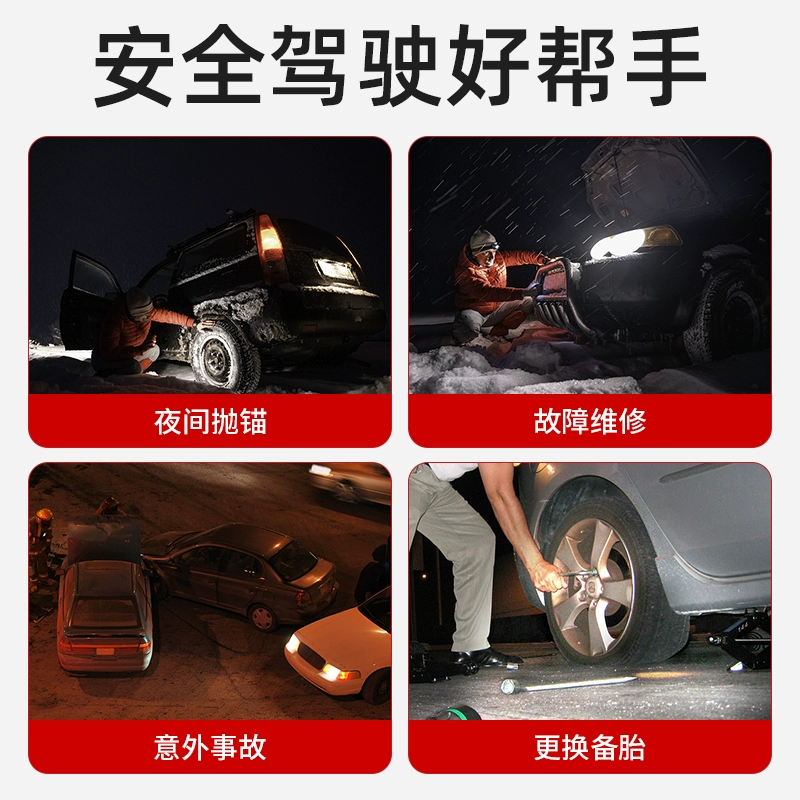 安全驾驶好帮手

夜间抛锚

故障维修

意外事故

更换备胎