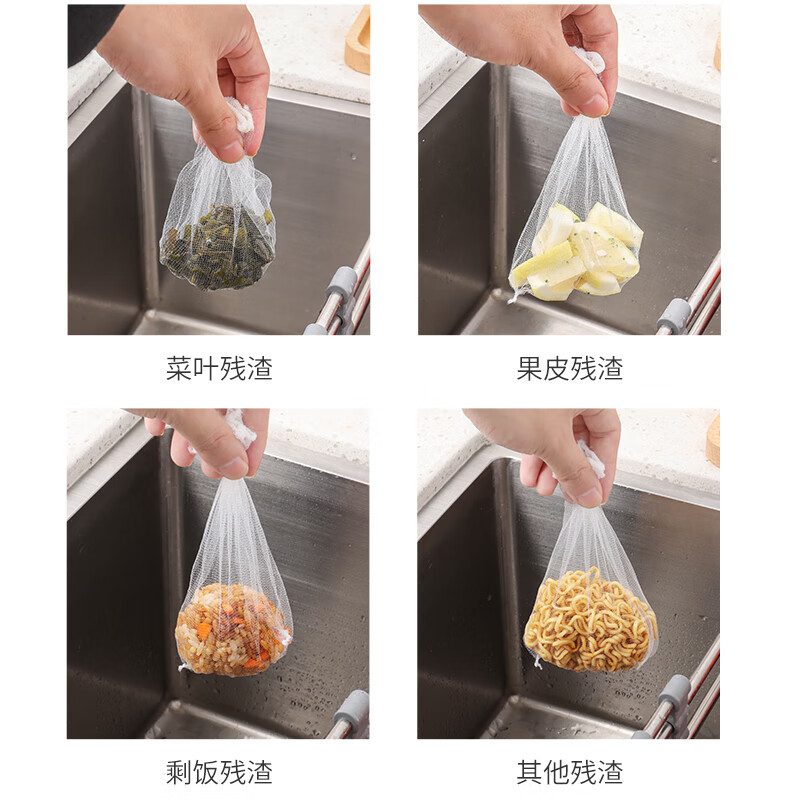 菜叶残渣

果皮残渣

剩饭残渣

其他残渣