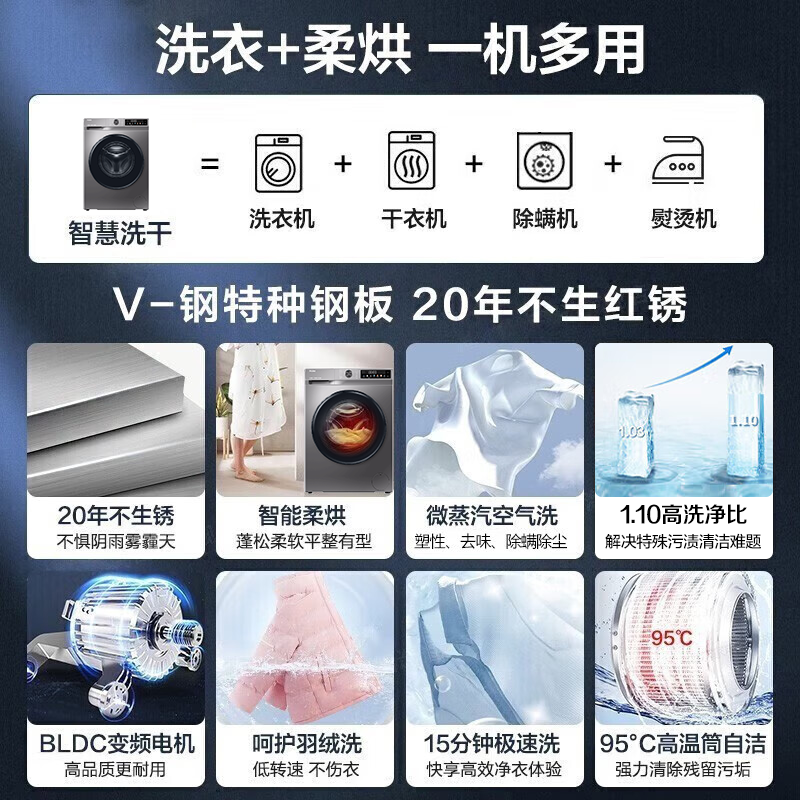 洗衣+柔烘 一机多用

智慧洗干 = 洗衣机 + 干衣机 + 除螨机 + 熨烫机

V-钢特种钢板 20年不生红锈

20年不生锈
不惧阴雨雾霾天

智能柔烘
蓬松柔软平整有型

微蒸汽空气洗
塑性、去味、除螨除尘

1.03
1.10

1.10高洗净比
解决特殊污渍清洁难题

BLDC变频电机
高品质更耐用

呵护羽绒洗
低转速 不伤衣

15分钟极速洗
快享高效净衣体验

95℃

95°C高温筒自洁
强力清除残留污垢