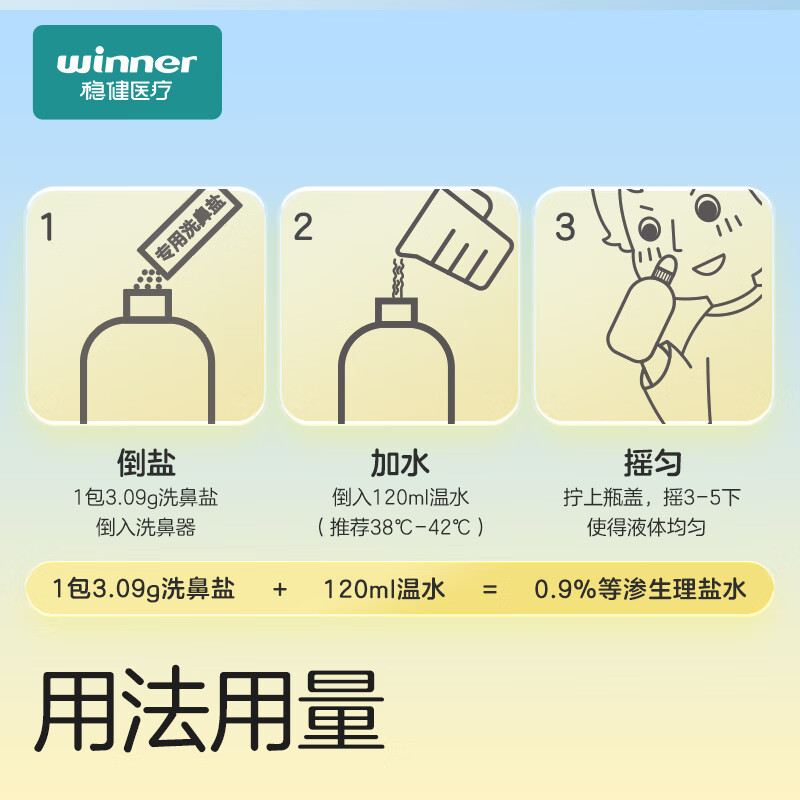 winner
稳健医疗

1
专用洗鼻盐

倒盐
1包3.09g洗鼻盐
倒入洗鼻器

2

加水
倒入120ml温水
（推荐38℃-42℃）

3

摇匀
拧上瓶盖，摇3-5下
使得液体均匀

1包3.09g洗鼻盐 + 120ml温水 = 0.9%等渗生理盐水

用法用量