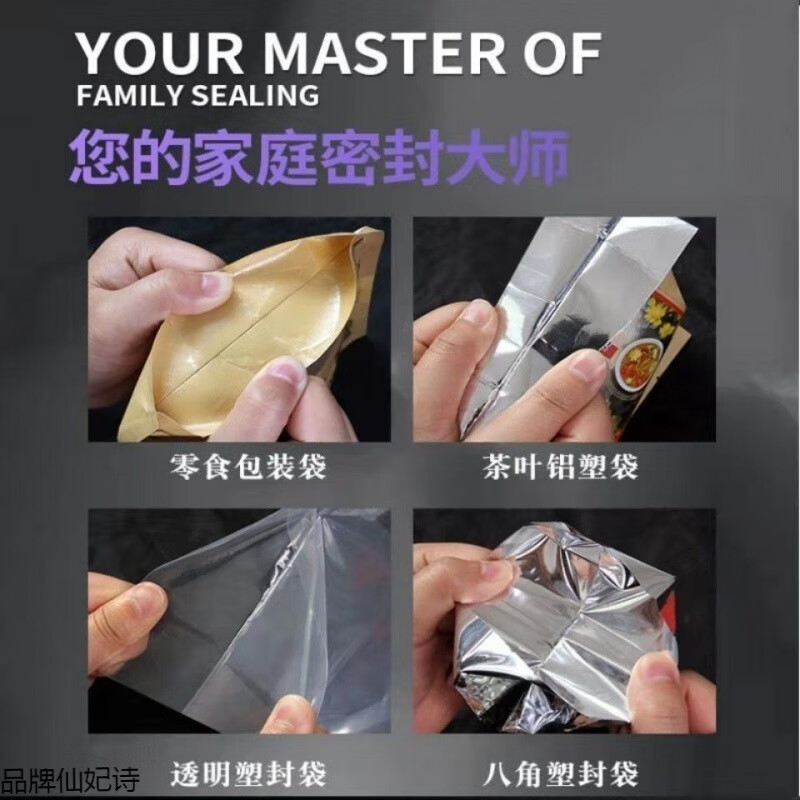 YOUR MASTER OF
FAMILY SEALING
您的家庭密封大师

零食包装袋

茶叶铝塑袋

透明塑封袋

八角塑封袋

品牌仙妃诗