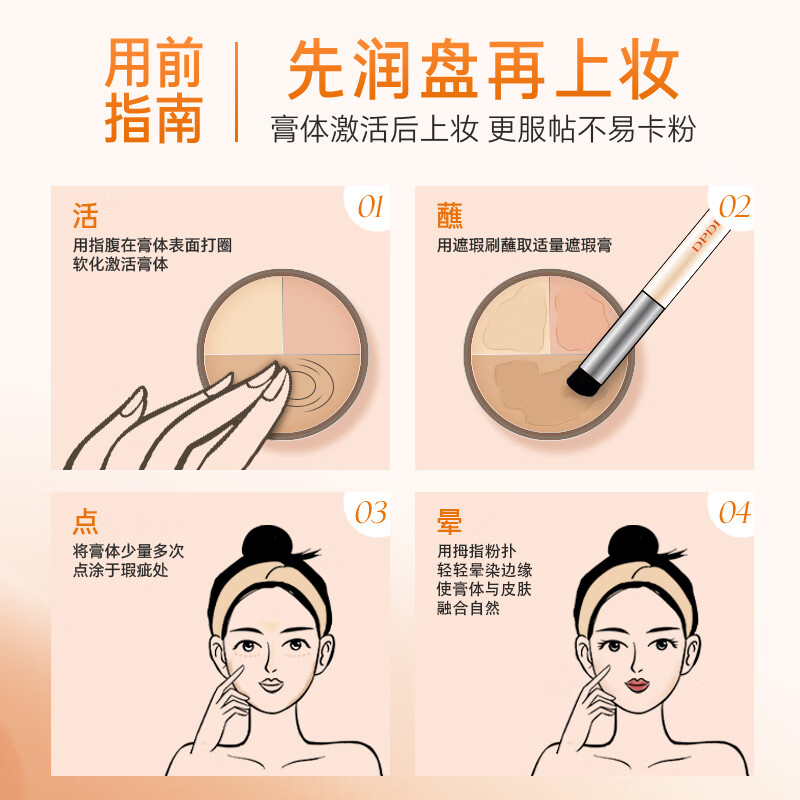 用前指南

先润盘再上妆

膏体激活后上妆 更服帖不易卡粉

活

01

用指腹在膏体表面打圈
软化激活膏体

蘸

02

用遮瑕刷蘸取适量遮瑕膏

DPDI

点

03

将膏体少量多次
点涂于瑕疵处

晕

04

用拇指粉扑
轻轻晕染边缘
使膏体与皮肤
融合自然