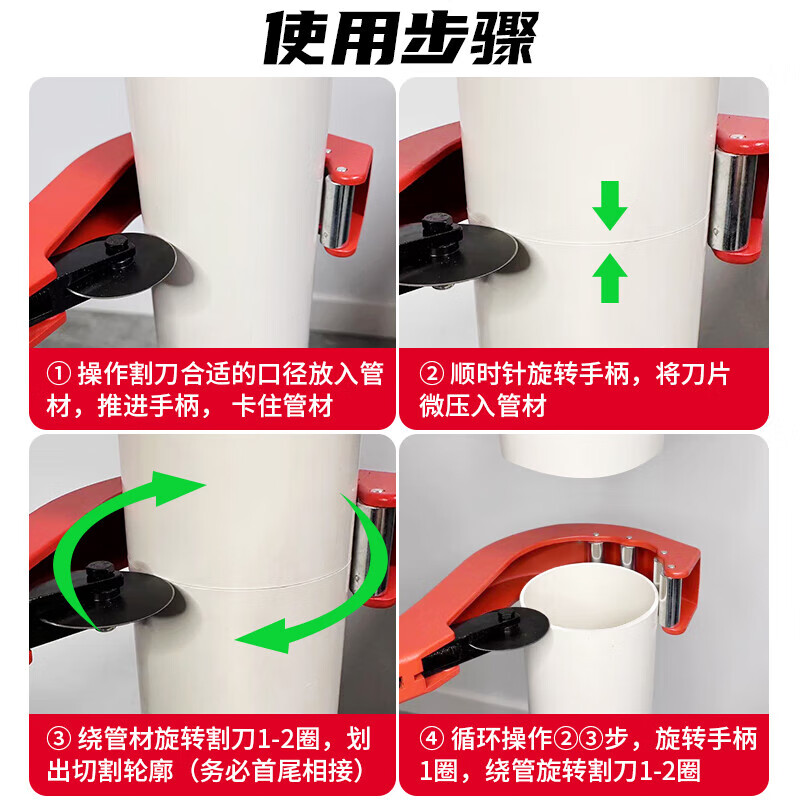 使用步骤

① 操作割刀合适的口径放入管材，推进手柄，卡住管材

② 顺时针旋转手柄，将刀片微压入管材

③ 绕管材旋转割刀1-2圈，划出切割轮廓（务必首尾相接）

④ 循环操作②③步，旋转手柄1圈，绕管旋转割刀1-2圈