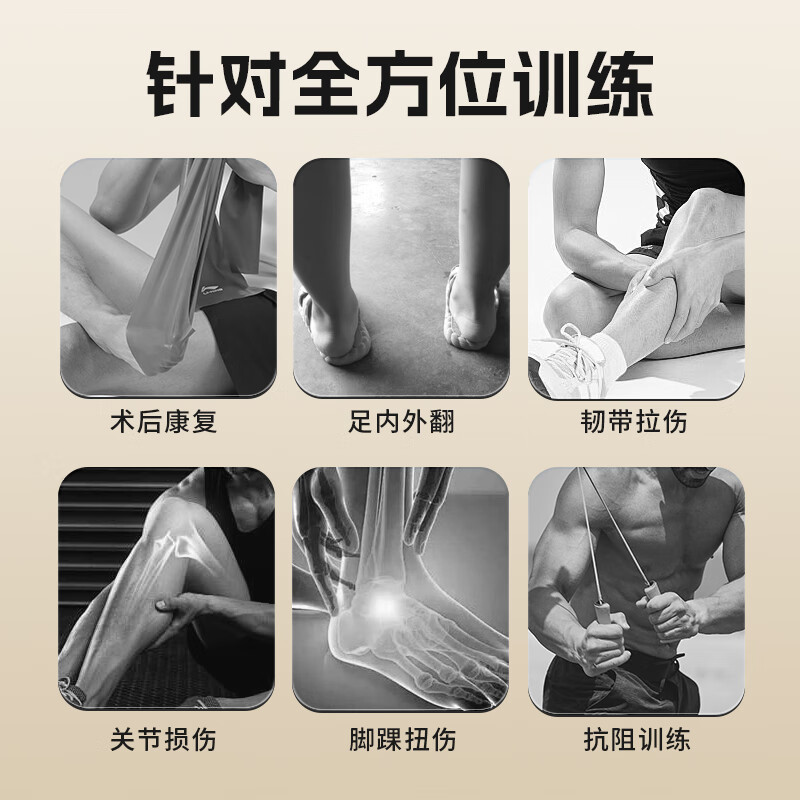 针对全方位训练

术后康复

足内外翻

韧带拉伤

关节损伤

脚踝扭伤

抗阻训练