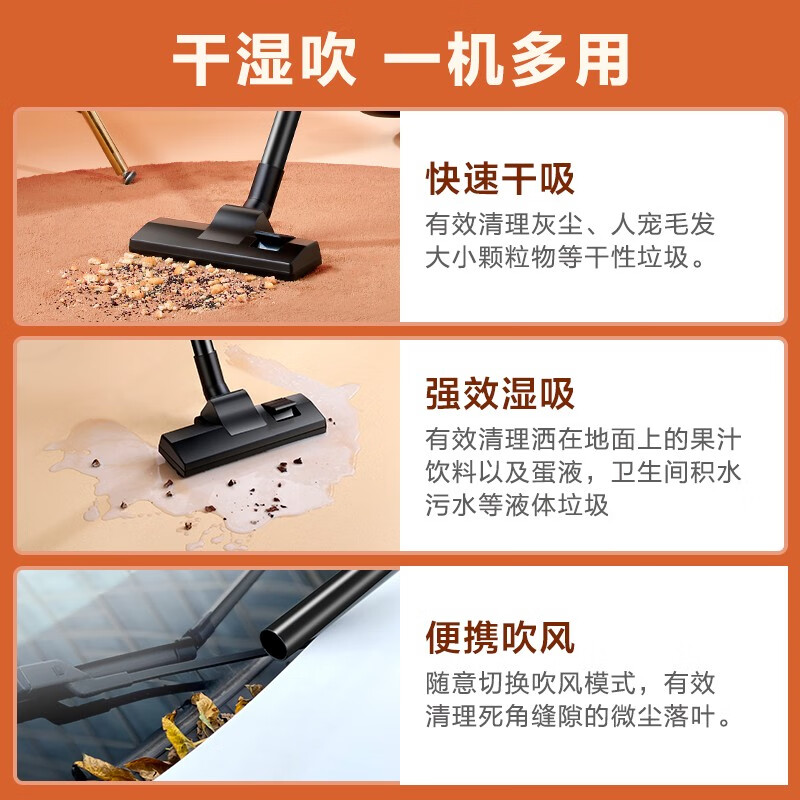 干湿吹 一机多用

快速干吸

有效清理灰尘、人宠毛发大小颗粒物等干性垃圾。

强效湿吸

有效清理洒在地面上的果汁饮料以及蛋液，卫生间积水污水等液体垃圾

便携吹风

随意切换吹风模式，有效清理死角缝隙的微尘落叶。