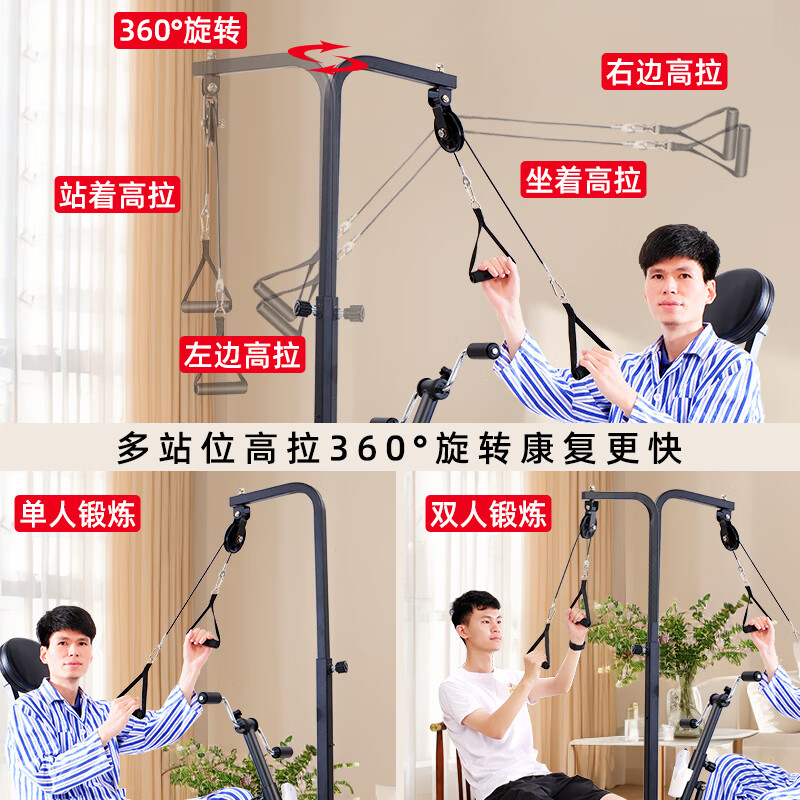 360°旋转

右边高拉

站着高拉

坐着高拉

左边高拉

多站位高拉360°旋转康复更快

单人锻炼

双人锻炼