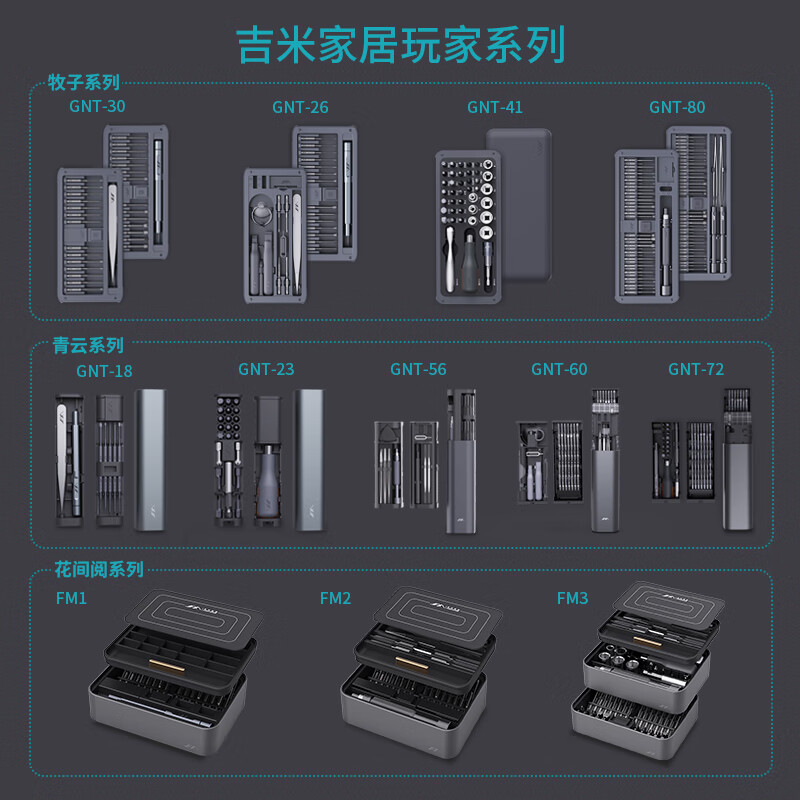 吉米家居玩家系列

牧子系列

GNT-30

GNT-26

GNT-41

GNT-80

青云系列

GNT-18

GNT-23

GNT-56

GNT-60

GNT-72

花间阅系列

FM1

FM2

FM3