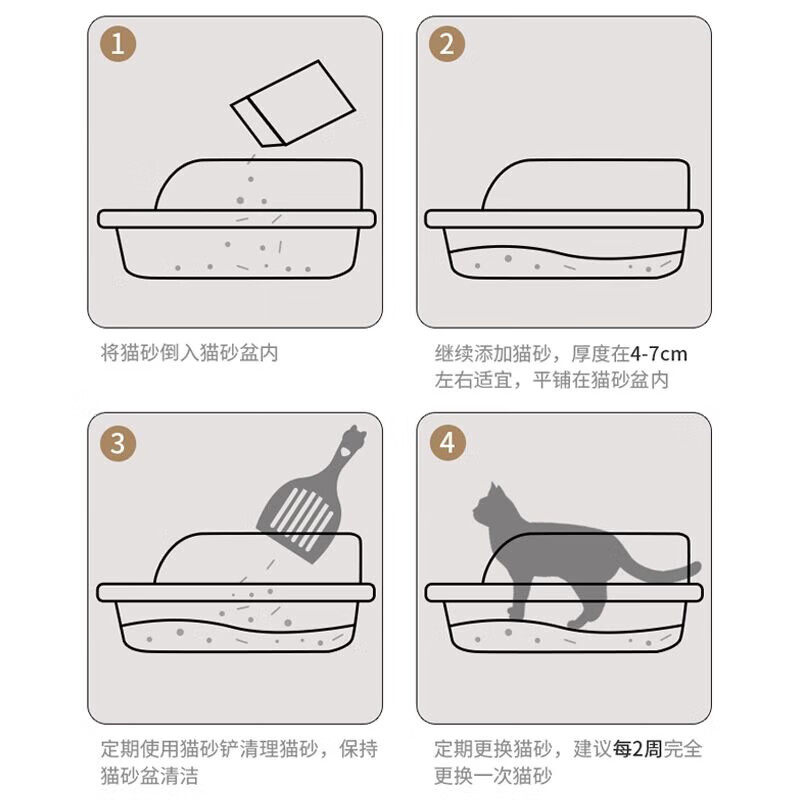 1

将猫砂倒入猫砂盆内

2

继续添加猫砂，厚度在4-7cm左右适宜，平铺在猫砂盆内

3

定期使用猫砂铲清理猫砂，保持猫砂盆清洁

4

定期更换猫砂，建议每2周完全更换一次猫砂