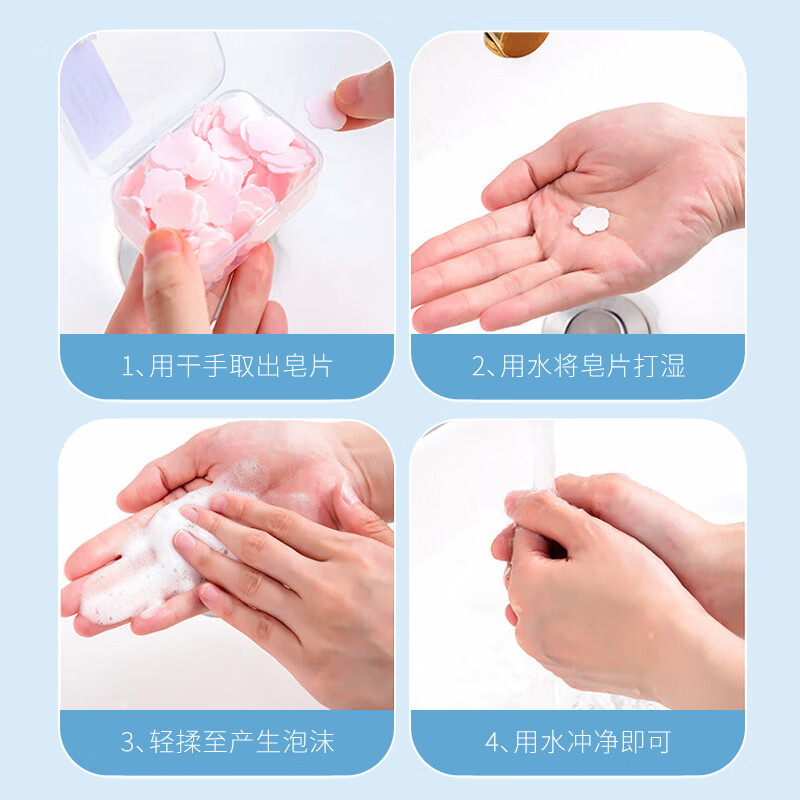 1、用干手取出皂片

2、用水将皂片打湿

3、轻揉至产生泡沫

4、用水冲净即可