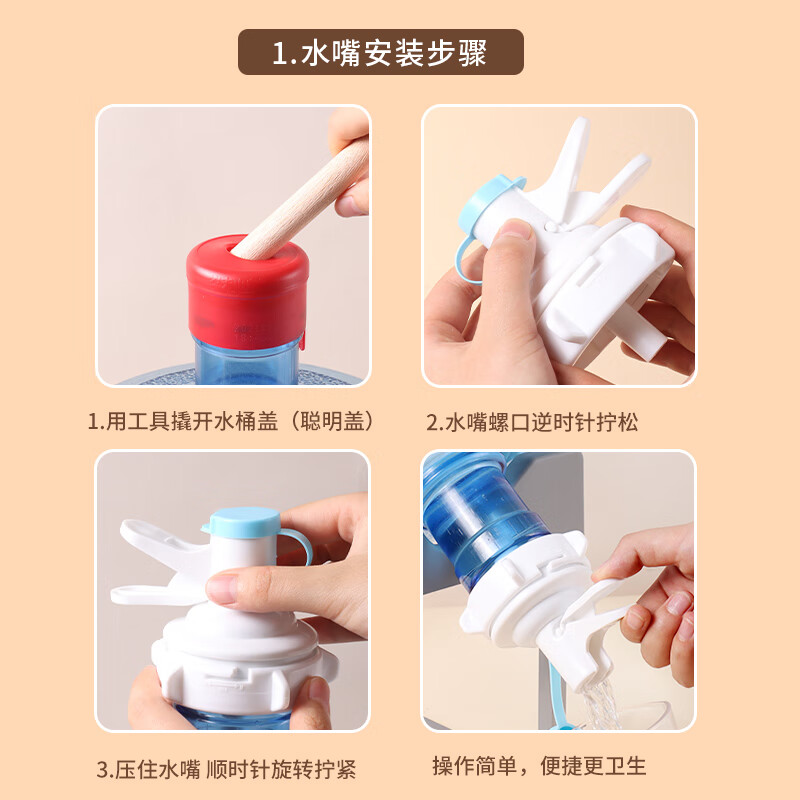 1.水嘴安装步骤

1.用工具撬开水桶盖（聪明盖）

2.水嘴螺口逆时针拧松

3.压住水嘴 顺时针旋转拧紧

操作简单，便捷更卫生