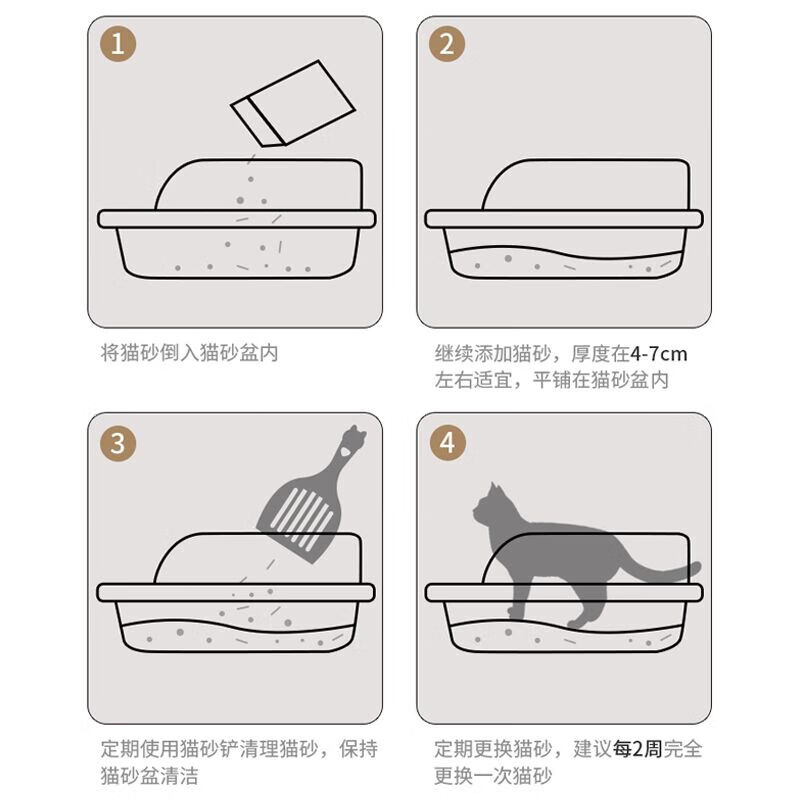 1

将猫砂倒入猫砂盆内

2

继续添加猫砂，厚度在4-7cm左右适宜，平铺在猫砂盆内

3

定期使用猫砂铲清理猫砂，保持猫砂盆清洁

4

定期更换猫砂，建议每2周完全更换一次猫砂