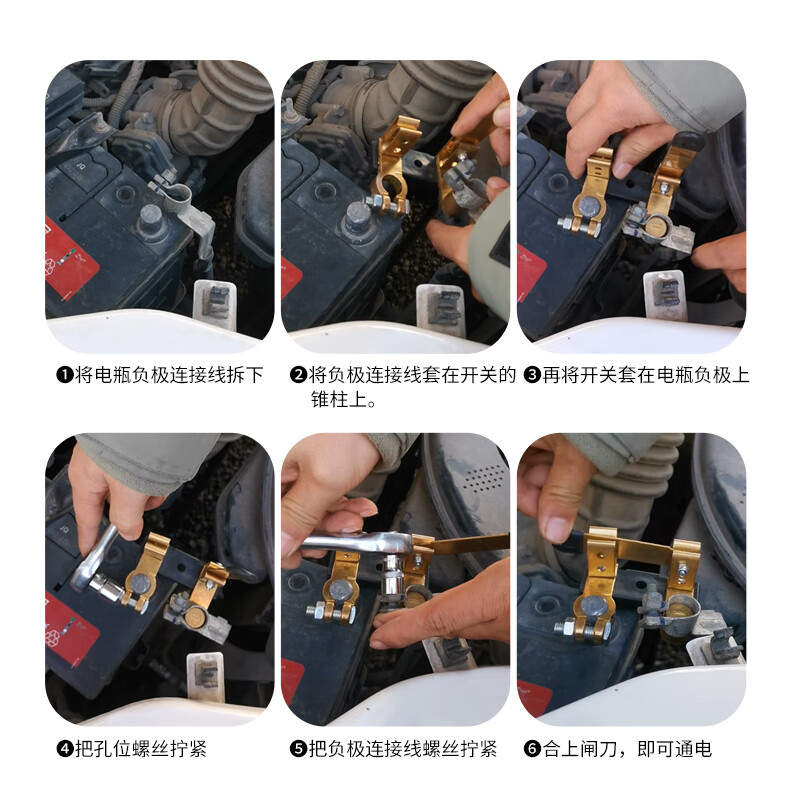 ❶将电瓶负极连接线拆下

❷将负极连接线套在开关的锥柱上。

❸再将开关套在电瓶负极上

❹把孔位螺丝拧紧

❺把负极连接线螺丝拧紧

❻合上闸刀，即可通电