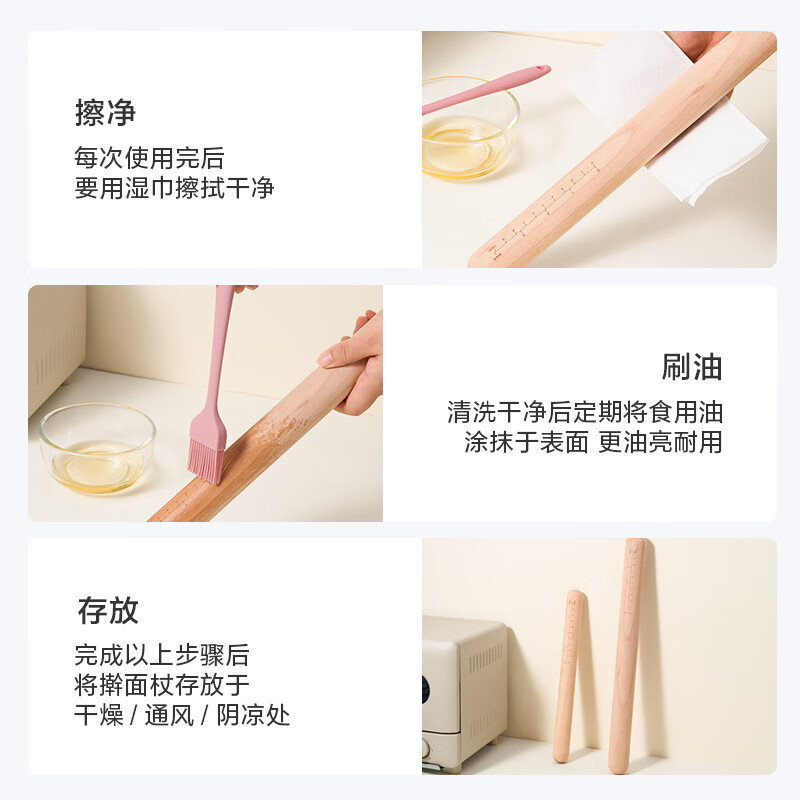 擦净

每次使用完后
要用湿巾擦拭干净

刷油

清洗干净后定期将食用油
涂抹于表面 更油亮耐用

存放

完成以上步骤后
将擀面杖存放于
干燥 / 通风 / 阴凉处