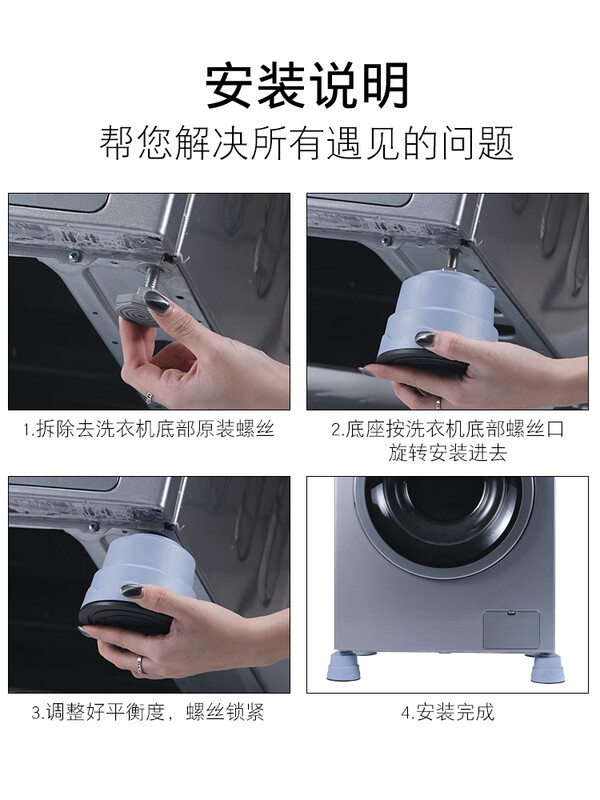 安装说明

帮您解决所有遇见的问题

1.拆除去洗衣机底部原装螺丝

2.底座按洗衣机底部螺丝口旋转安装进去

3.调整好平衡度，螺丝锁紧

4.安装完成