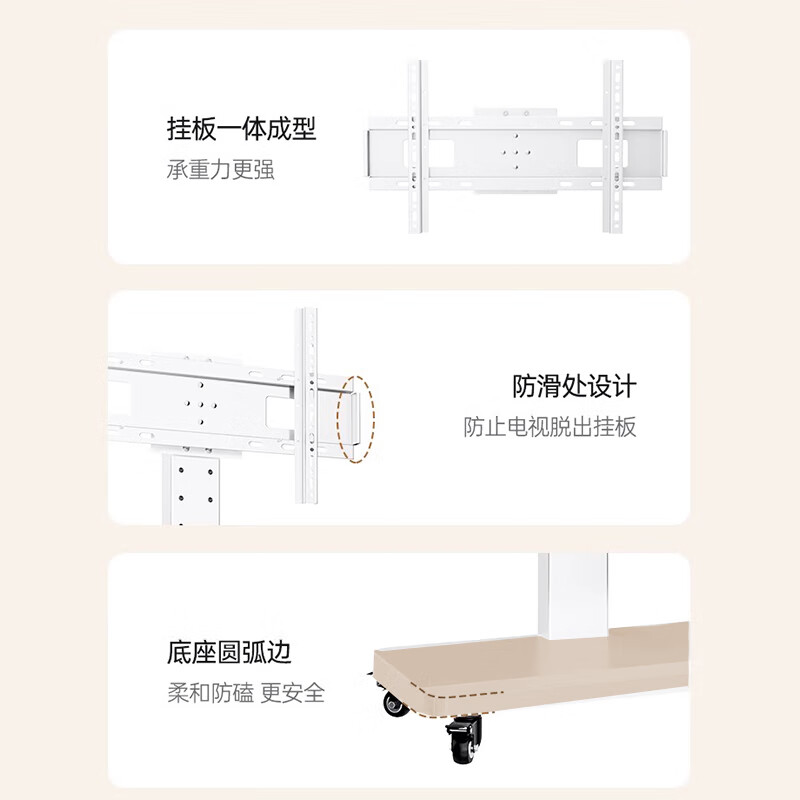 挂板一体成型
承重力更强

防滑处设计
防止电视脱出挂板

底座圆弧边
柔和防磕 更安全