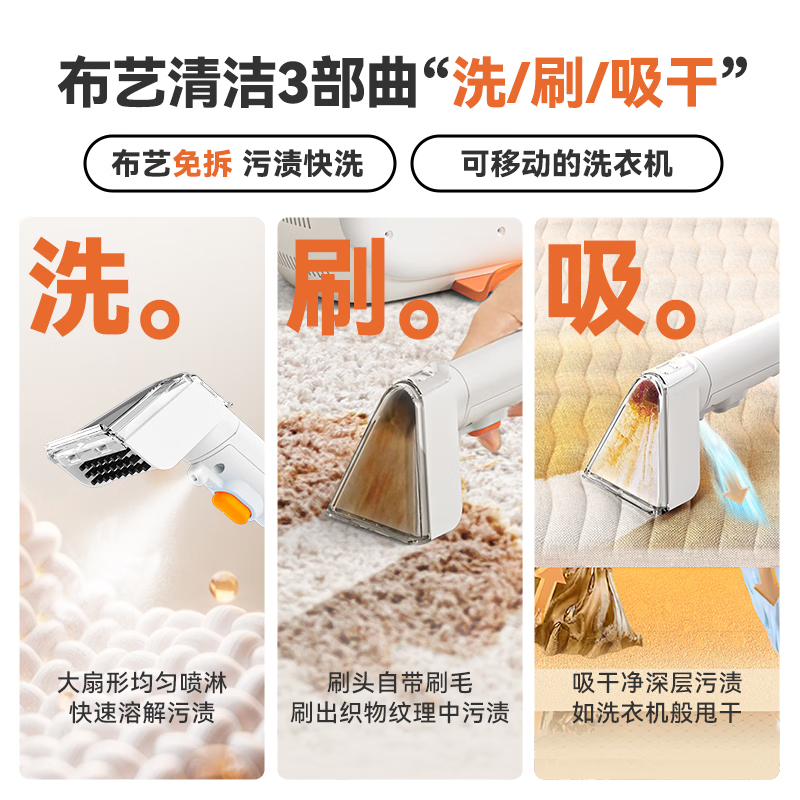 布艺清洁3部曲“洗/刷/吸干”

布艺免拆 污渍快洗

可移动的洗衣机

洗。

大扇形均匀喷淋
快速溶解污渍

刷。

刷头自带刷毛
刷出织物纹理中污渍

吸。

吸干净深层污渍
如洗衣机般甩干