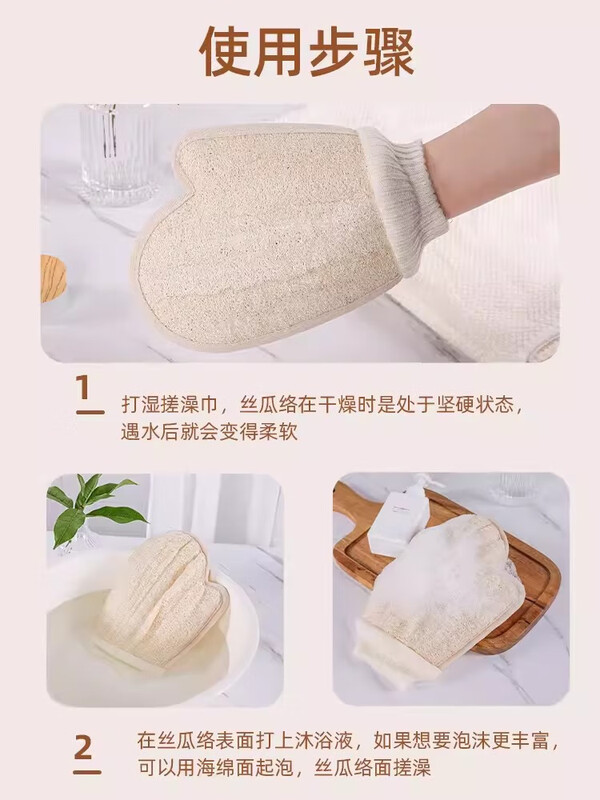 使用步骤

1 打湿搓澡巾，丝瓜络在干燥时是处于坚硬状态，遇水后就会变得柔软

2 在丝瓜络表面打上沐浴液，如果想要泡沫更丰富，可以用海绵面起泡，丝瓜络面搓澡