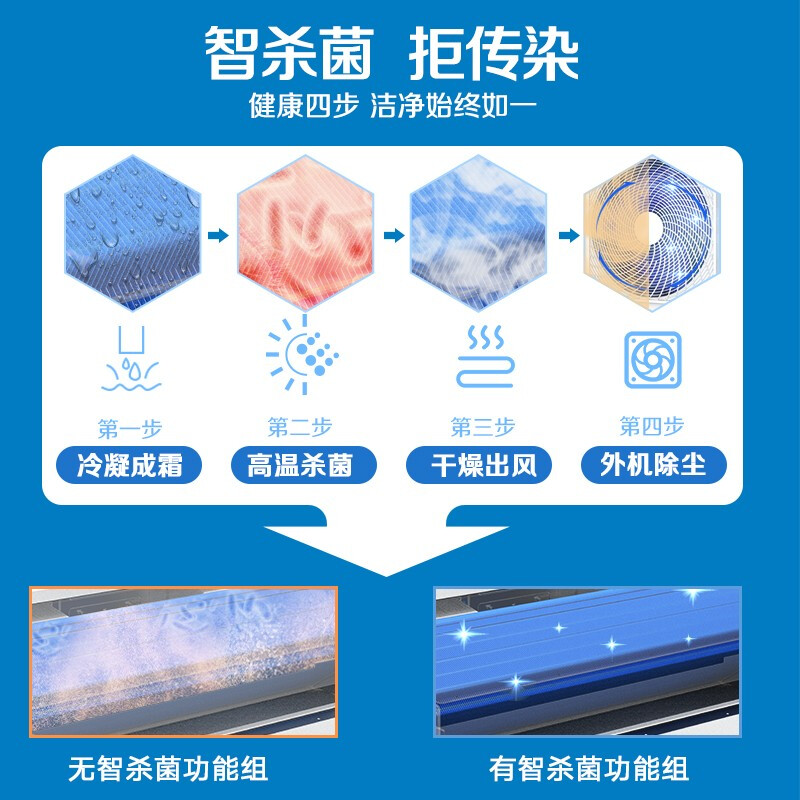 智杀菌 拒传染
健康四步 洁净始终如一

第一步
冷凝成霜

第二步
高温杀菌

第三步
干燥出风

第四步
外机除尘

无智杀菌功能组

有智杀菌功能组