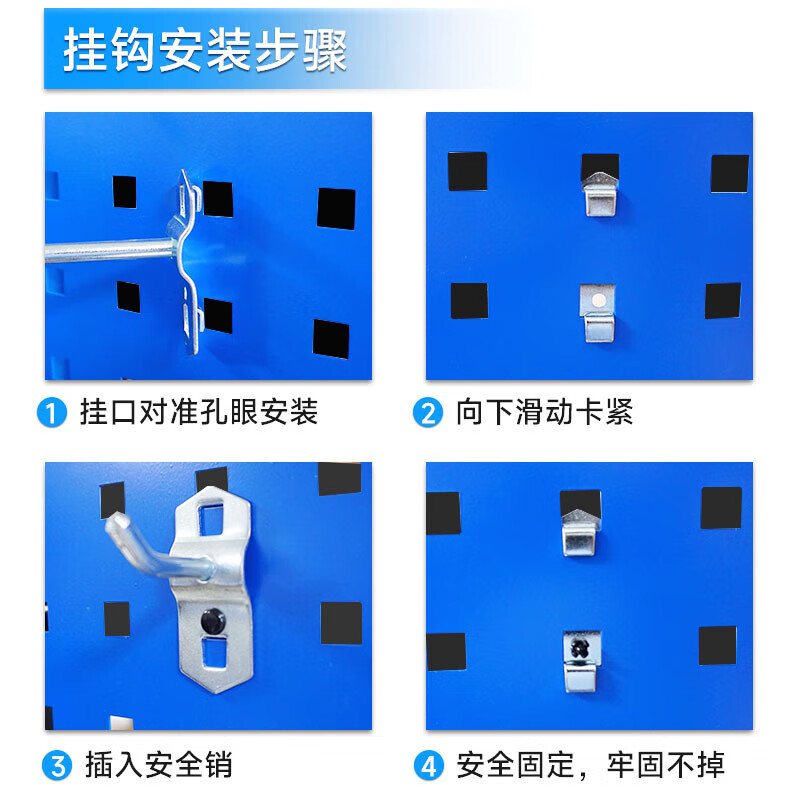 挂钩安装步骤

1 挂口对准孔眼安装

2 向下滑动卡紧

3 插入安全销

4 安全固定，牢固不掉