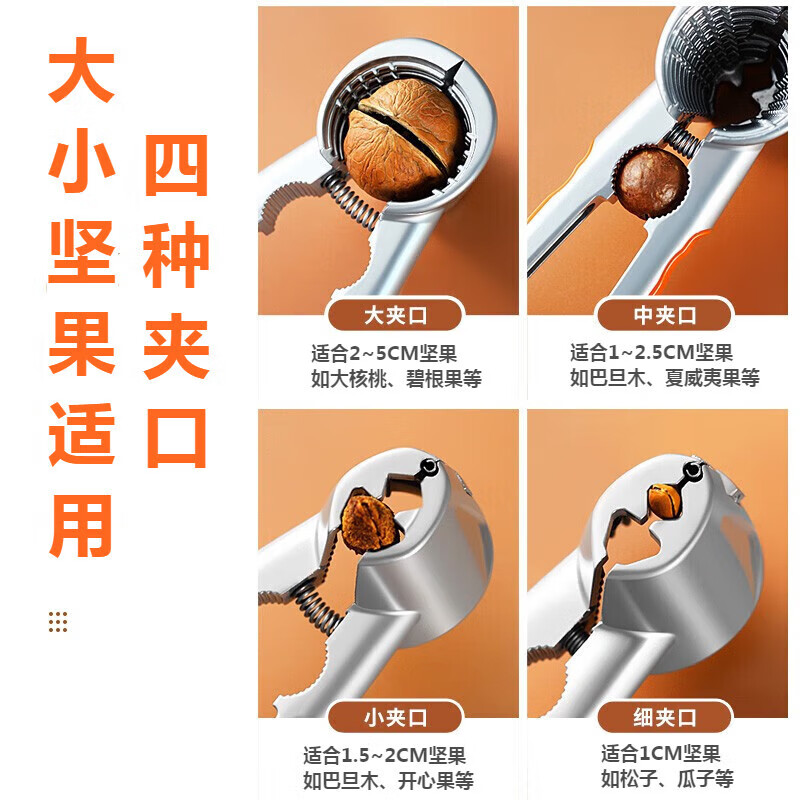 大小坚果适用

四种夹口

大夹口
适合2~5CM坚果
如大核桃、碧根果等

中夹口
适合1~2.5CM坚果
如巴旦木、夏威夷果等

小夹口
适合1.5~2CM坚果
如巴旦木、开心果等

细夹口
适合1CM坚果
如松子、瓜子等