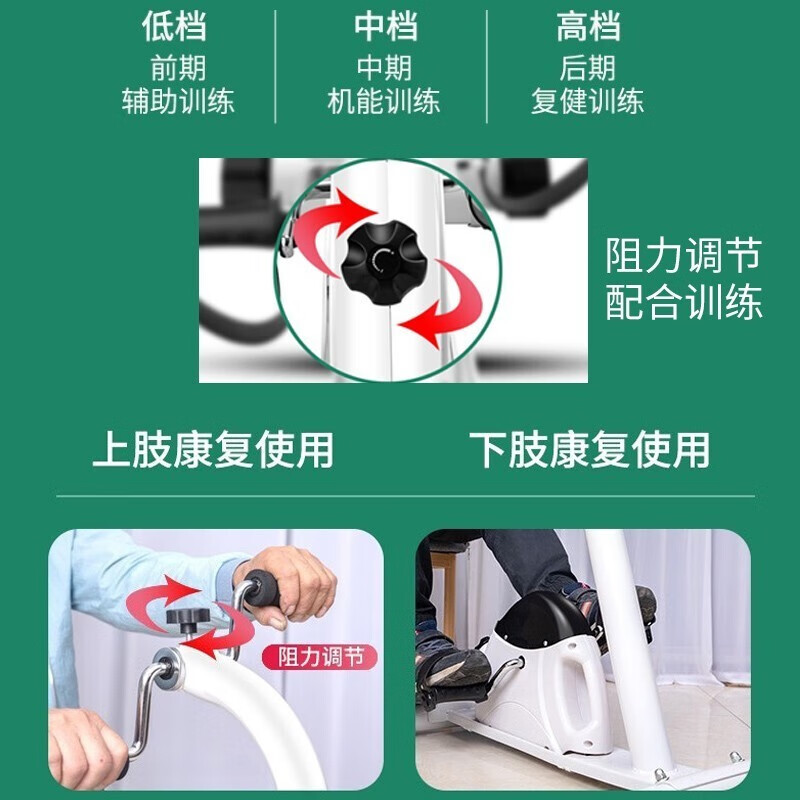 低档
前期
辅助训练

中档
中期
机能训练

高档
后期
复健训练

阻力调节
配合训练

上肢康复使用

下肢康复使用

阻力调节