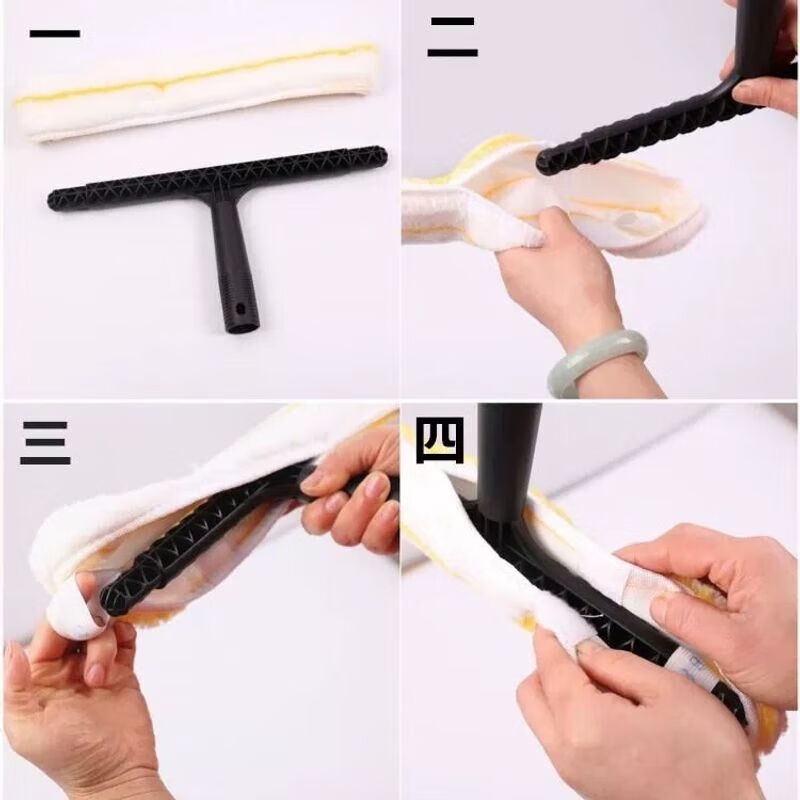 一

二

三

四