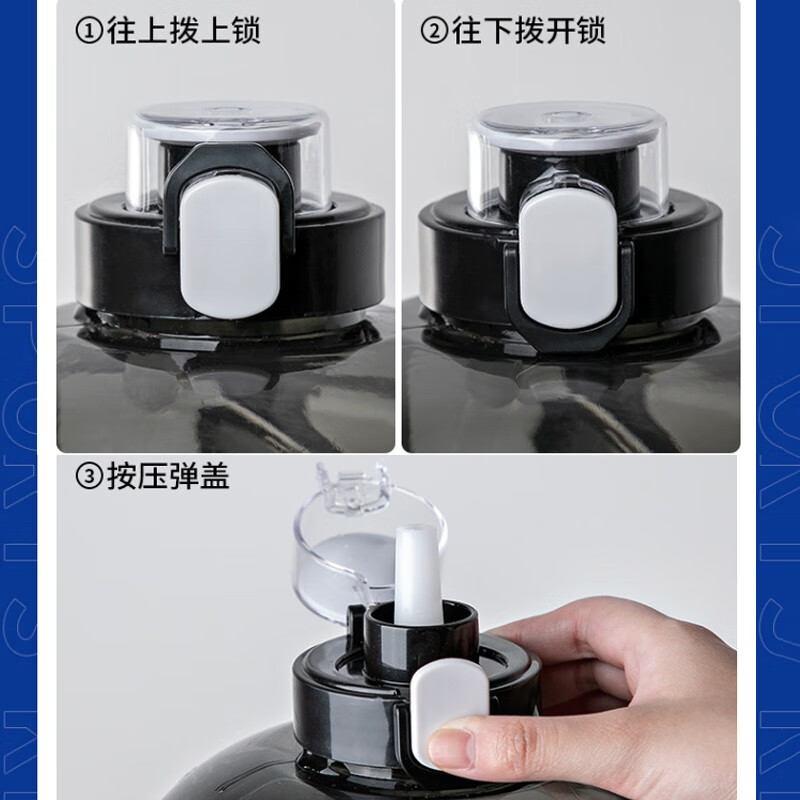 ①往上拨上锁

②往下拨开锁

③按压弹盖