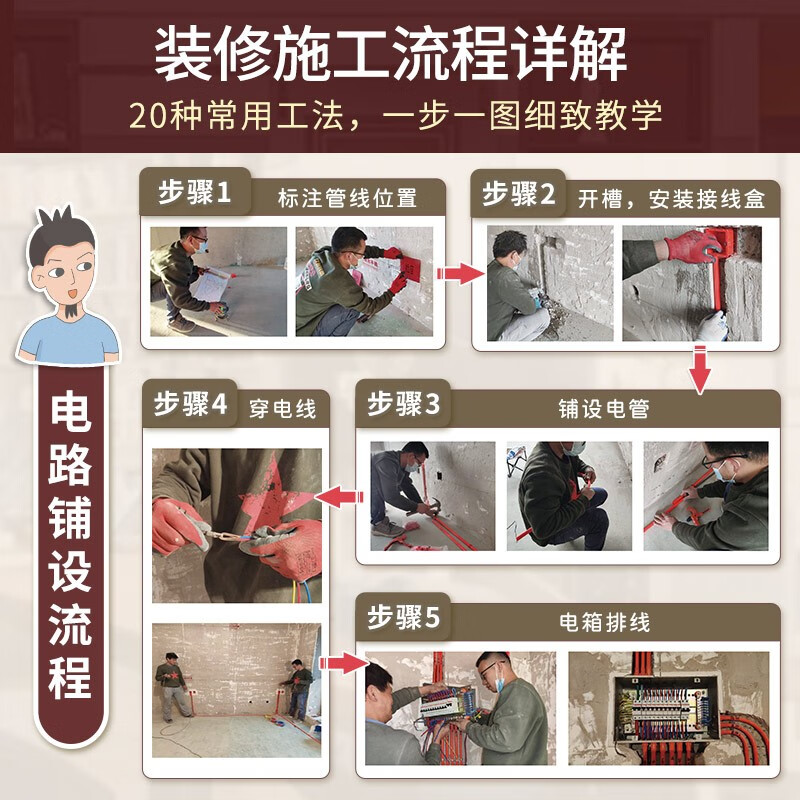 装修施工流程详解
20种常用工法，一步一图细致教学

电路铺设流程

步骤1 标注管线位置

步骤2 开槽，安装接线盒

步骤3 铺设电管

步骤4 穿电线

步骤5 电箱排线