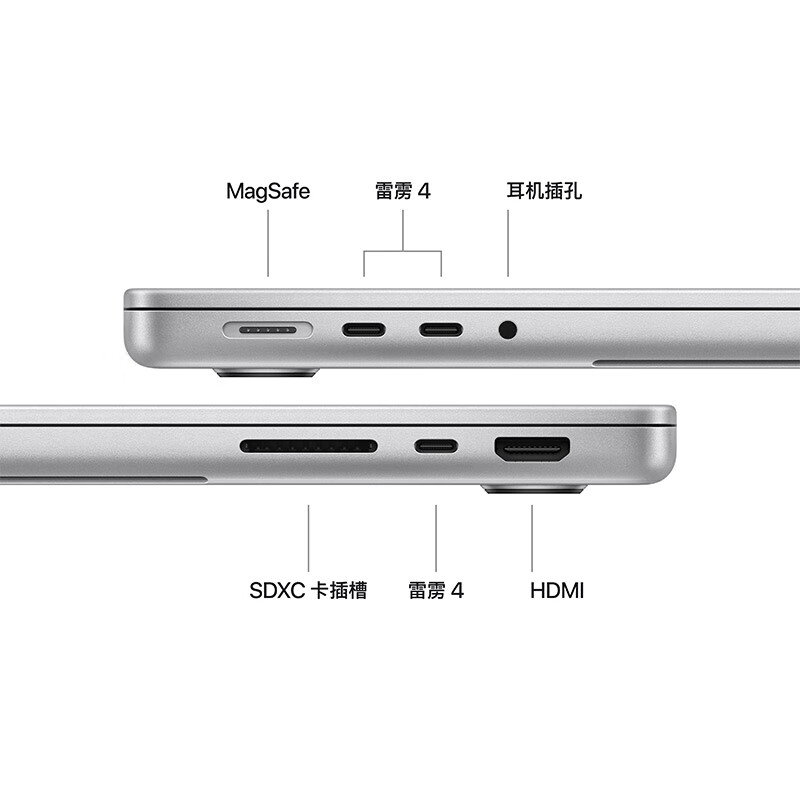 MagSafe
雷雳 4
耳机插孔

SDXC 卡插槽
雷雳 4
HDMI