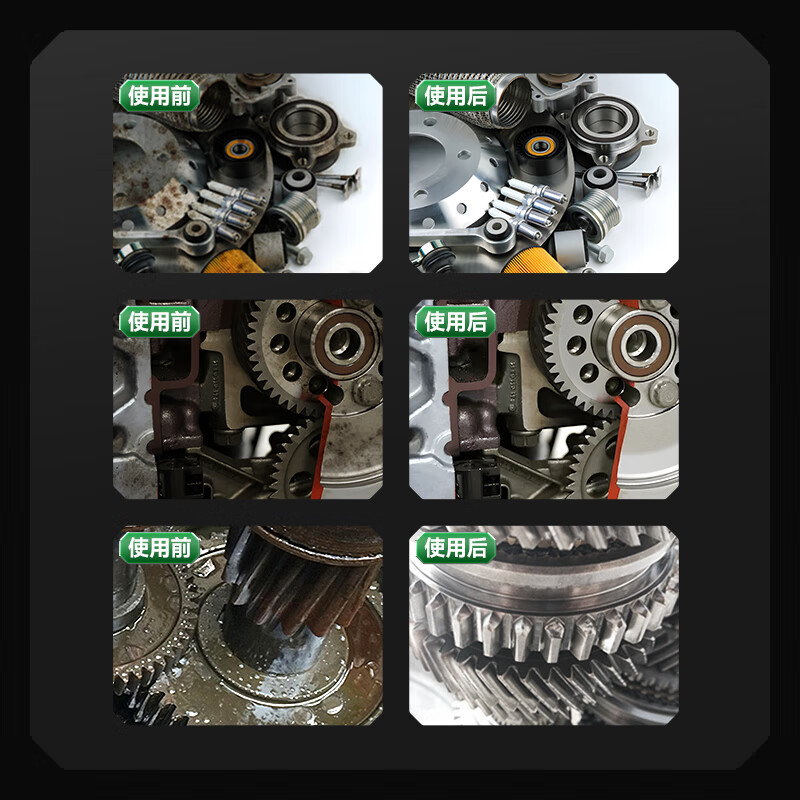 使用前

使用后

使用前

使用后

使用前

使用后