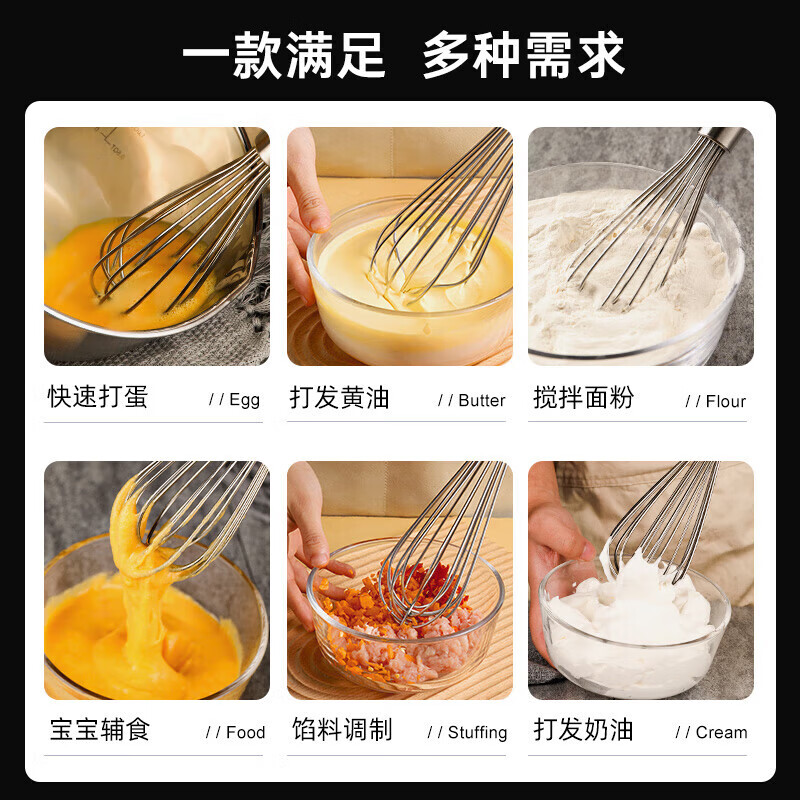 一款满足 多种需求

快速打蛋 / / Egg

打发黄油 / / Butter

搅拌面粉 / / Flour

宝宝辅食 / / Food

馅料调制 / / Stuffing

打发奶油 / / Cream