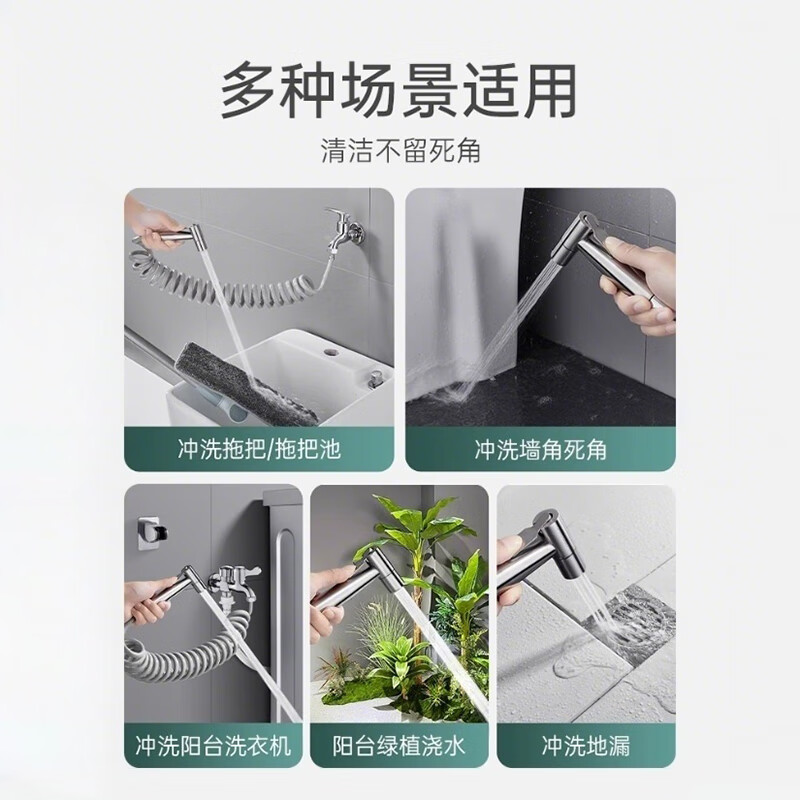 多种场景适用

清洁不留死角

冲洗拖把/拖把池

冲洗墙角死角

冲洗阳台洗衣机

阳台绿植浇水

冲洗地漏