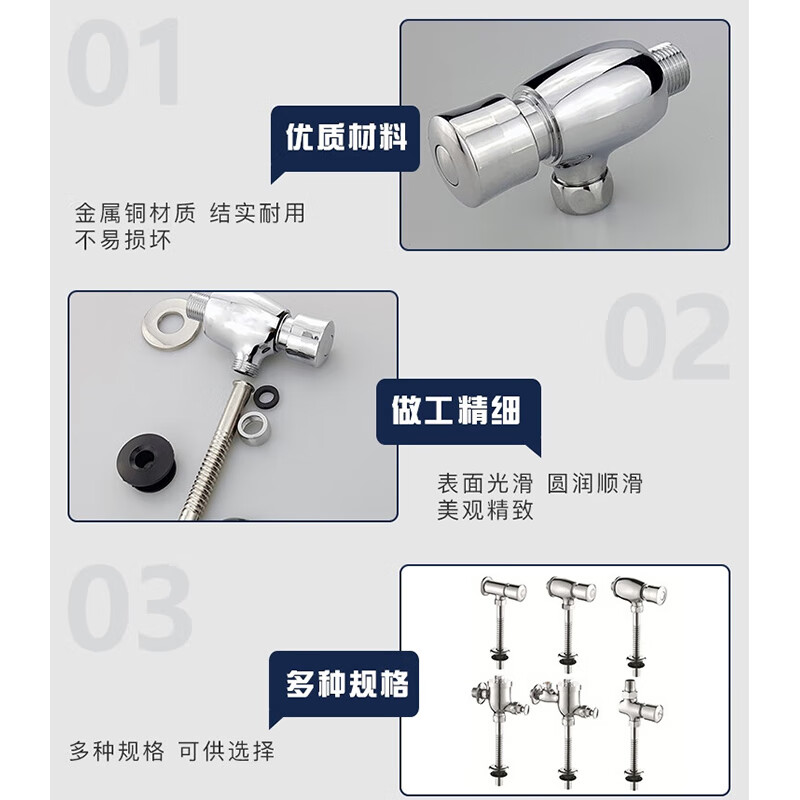 01

优质材料

金属铜材质 结实耐用
不易损坏

02

做工精细

表面光滑 圆润顺滑
美观精致

03

多种规格

多种规格 可供选择