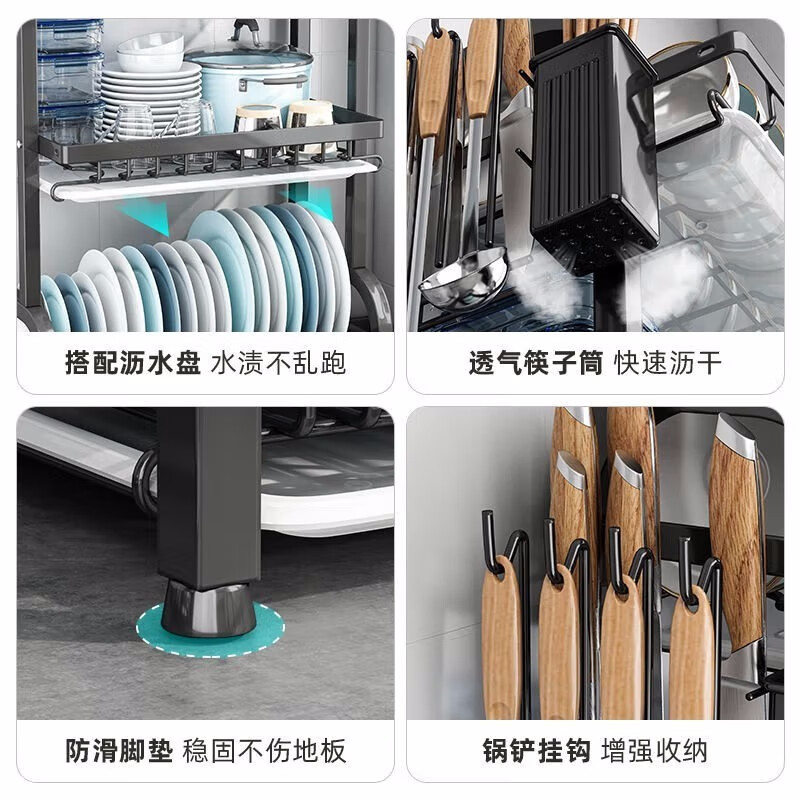 搭配沥水盘 水渍不乱跑

透气筷子筒 快速沥干

防滑脚垫 稳固不伤地板

锅铲挂钩 增强收纳