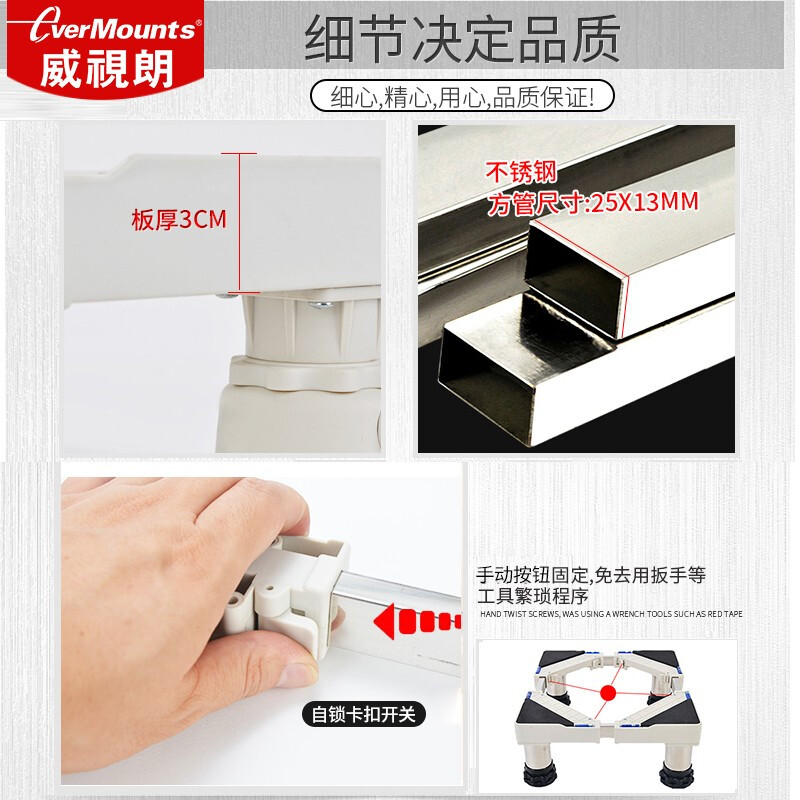 EverMounts®
威視朗

细节决定品质

细心,精心,用心,品质保证!

板厚3CM

不锈钢
方管尺寸:25X13MM

手动按钮固定,免去用扳手等工具繁琐程序
HAND TWIST SCREWS, WAS USING A WRENCH TOOLS SUCH AS RED TAPE

自锁卡扣开关