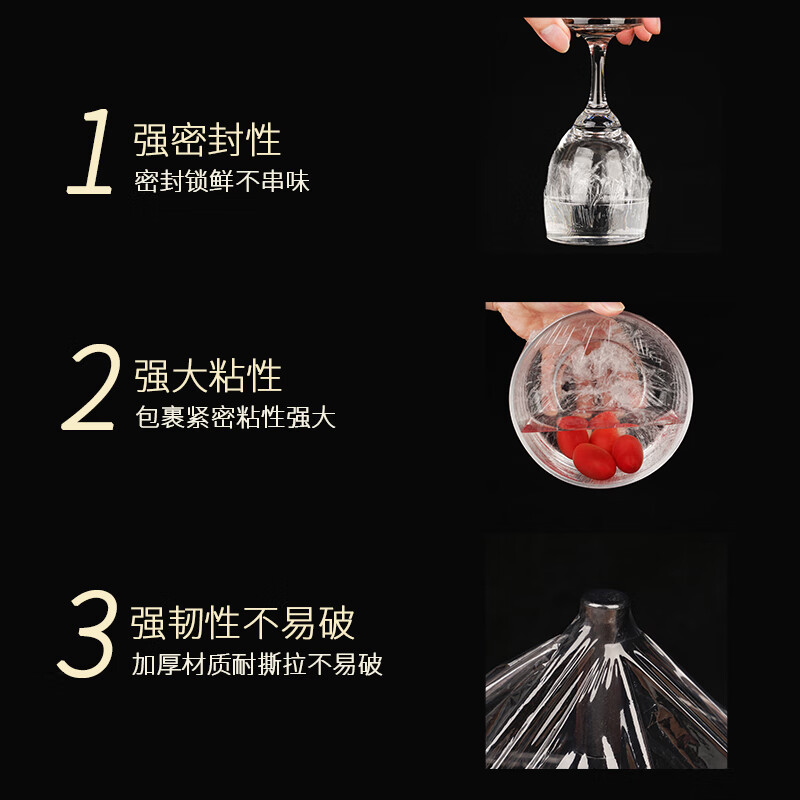 1 强密封性
密封锁鲜不串味

2 强大粘性
包裹紧密粘性强大

3 强韧性不易破
加厚材质耐撕拉不易破