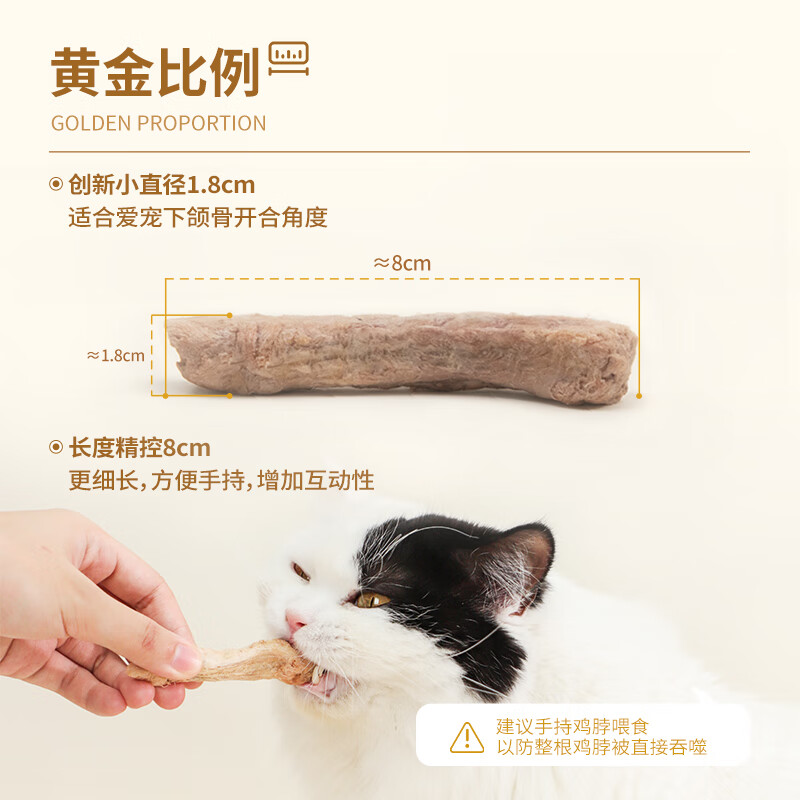 黄金比例
GOLDEN PROPORTION

创新小直径1.8cm
适合爱宠下颌骨开合角度

≈8cm
≈1.8cm

长度精控8cm
更细长，方便手持，增加互动性

建议手持鸡脖喂食
以防整根鸡脖被直接吞噬