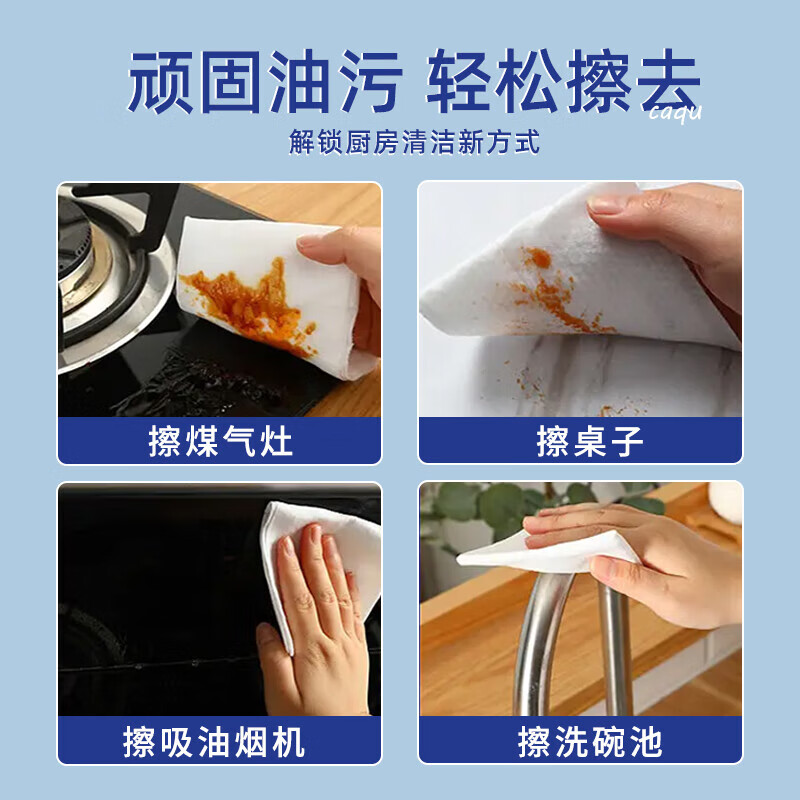 顽固油污 轻松擦去
caqu
解锁厨房清洁新方式

擦煤气灶

擦桌子

擦吸油烟机

擦洗碗池