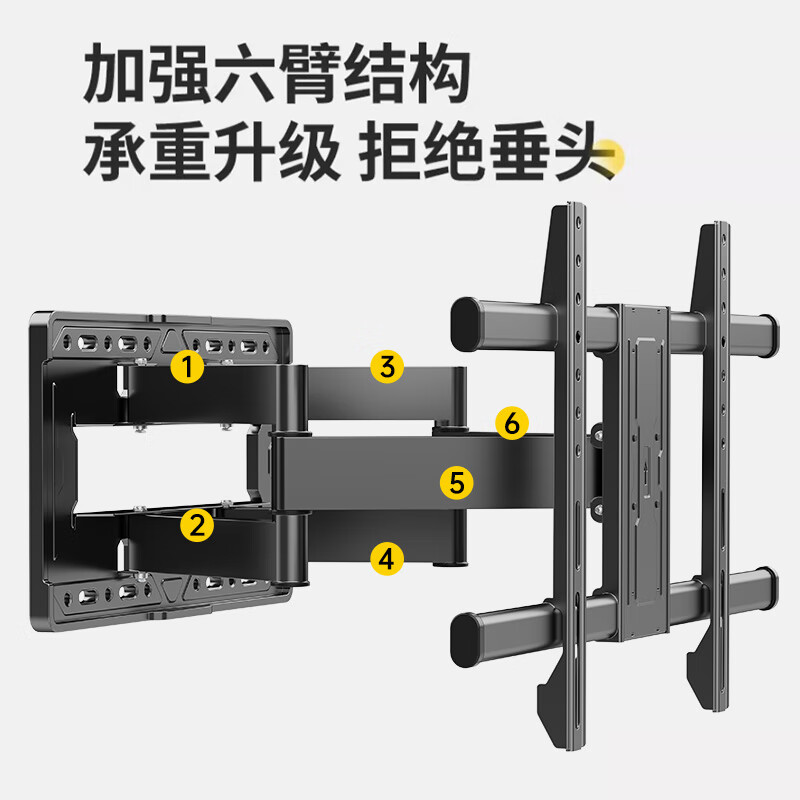 加强六臂结构
承重升级 拒绝垂头

1
3
6
5
2
4