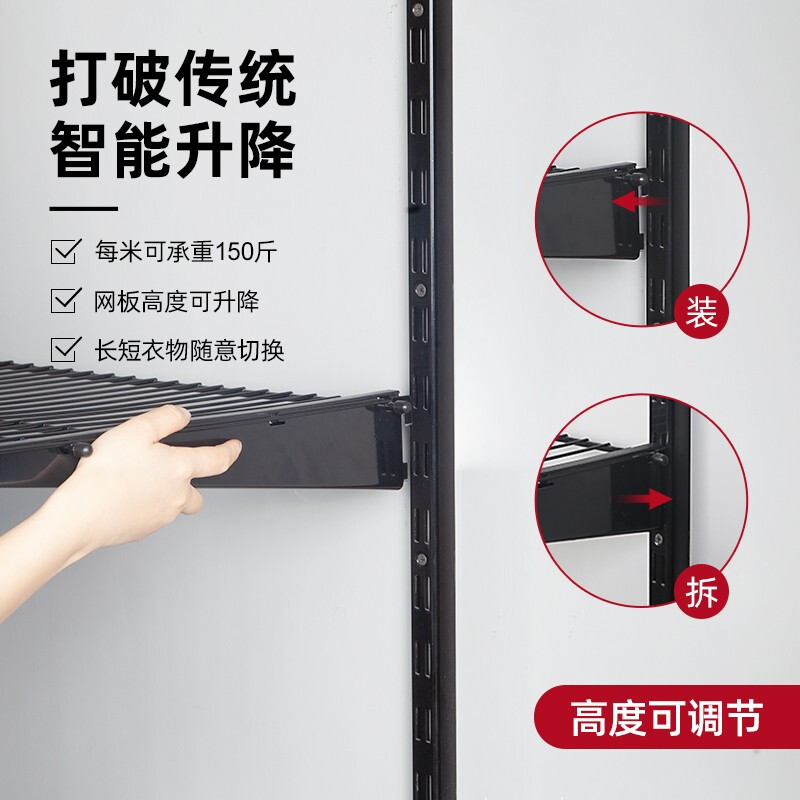 打破传统
智能升降

每米可承重150斤

网板高度可升降

长短衣物随意切换

装

拆

高度可调节