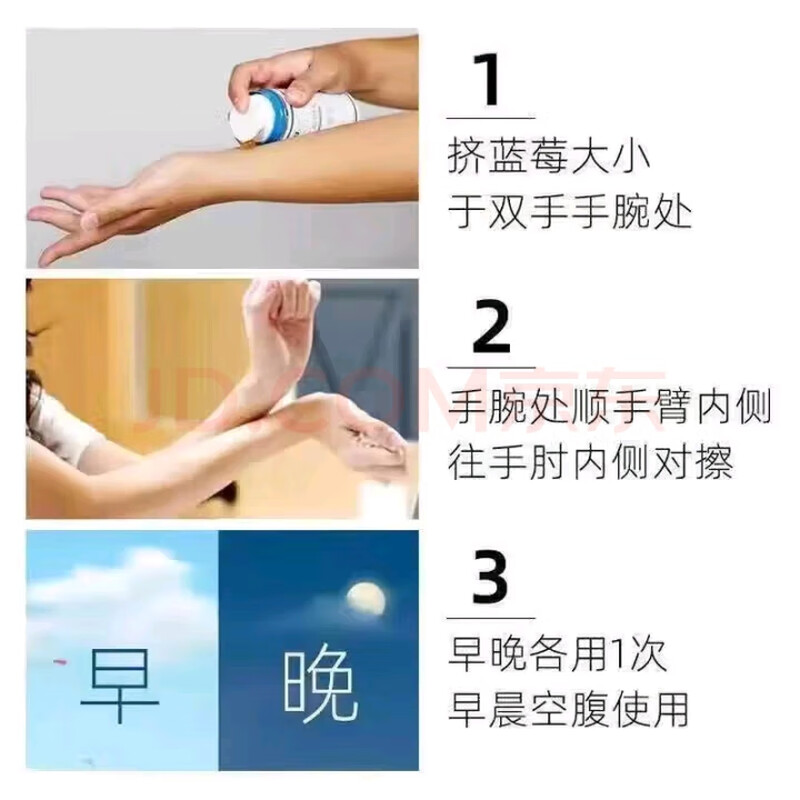 1
挤蓝莓大小
于双手手腕处

2
手腕处顺手臂内侧
往手肘内侧对擦

JD.COM京东

早
晚

3
早晚各用1次
早晨空腹使用