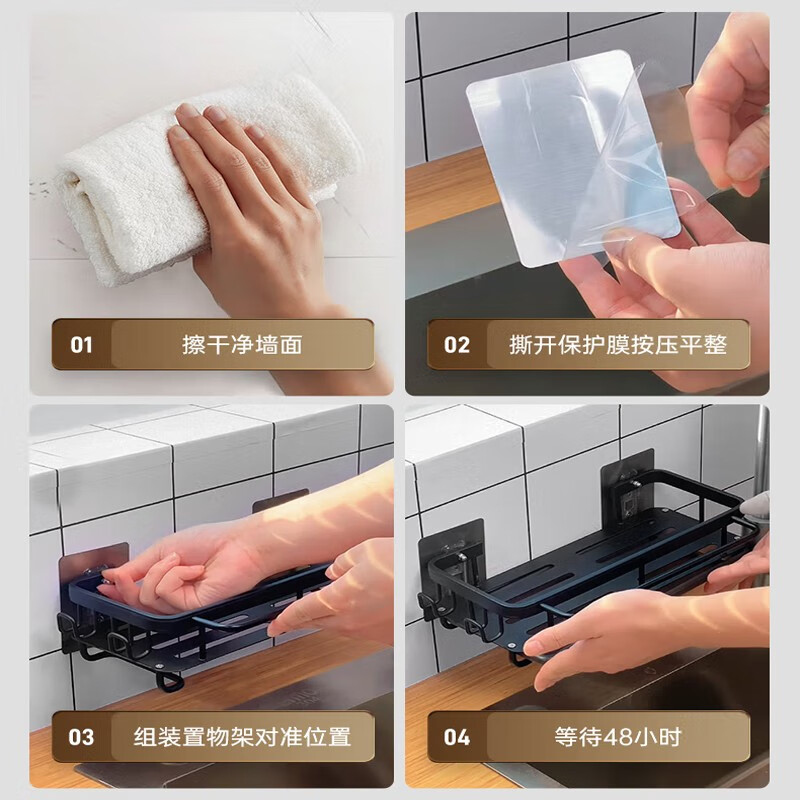 01 擦干净墙面

02 撕开保护膜按压平整

03 组装置物架对准位置

04 等待48小时