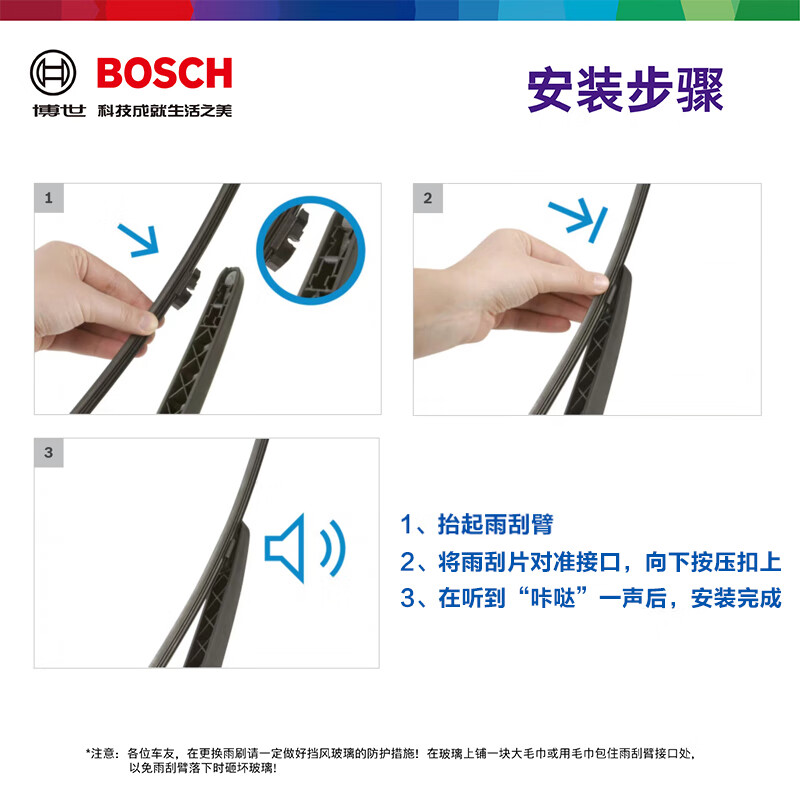 BOSCH
博世 科技成就生活之美

安装步骤

1

2

3

1、抬起雨刮臂
2、将雨刮片对准接口，向下按压扣上
3、在听到“咔哒”一声后，安装完成

*注意：各位车友，在更换雨刷请一定做好挡风玻璃的防护措施！在玻璃上铺一块大毛巾或用毛巾包住雨刮臂接口处，以免雨刮臂落下时砸坏玻璃！