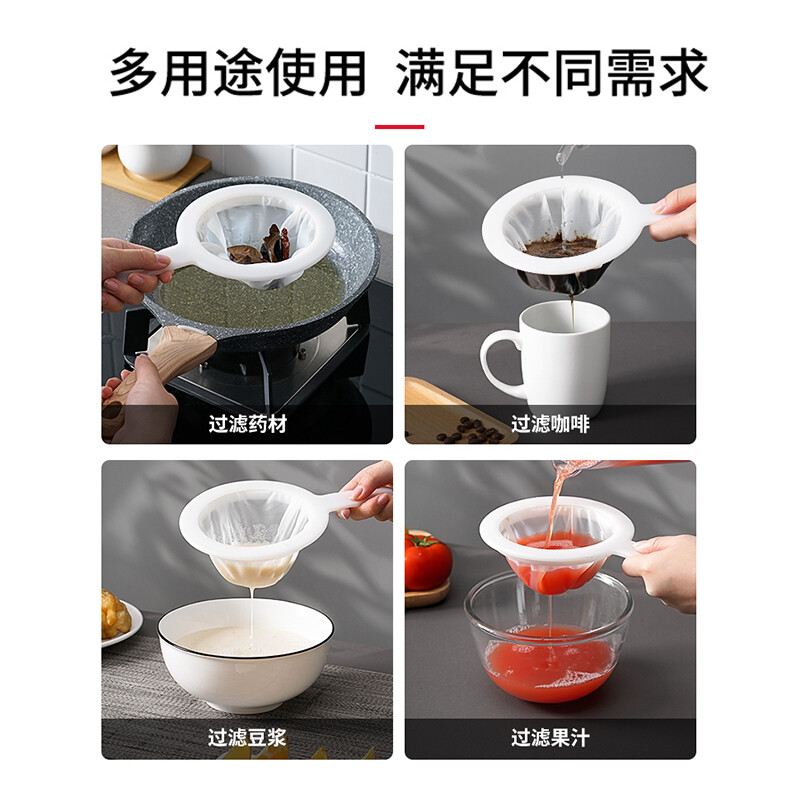 多用途使用 满足不同需求

过滤药材

过滤咖啡

过滤豆浆

过滤果汁