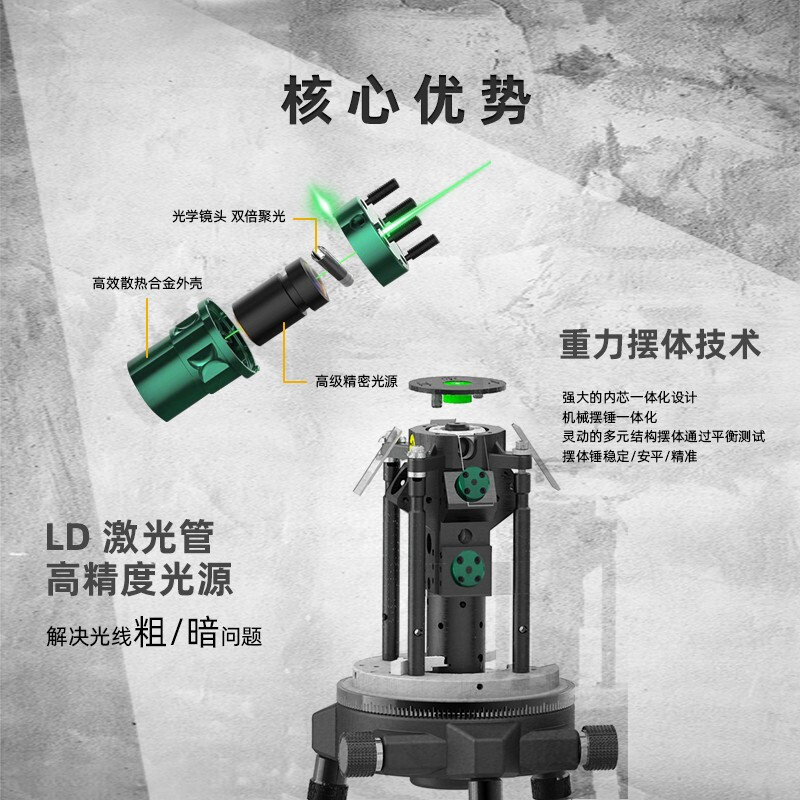 核心优势

光学镜头 双倍聚光

高效散热合金外壳

高级精密光源

重力摆体技术

强大的内芯一体化设计
机械摆锤一体化
灵动的多元结构摆体通过平衡测试
摆体锤稳定/安平/精准

LD 激光管
高精度光源

解决光线粗/暗问题