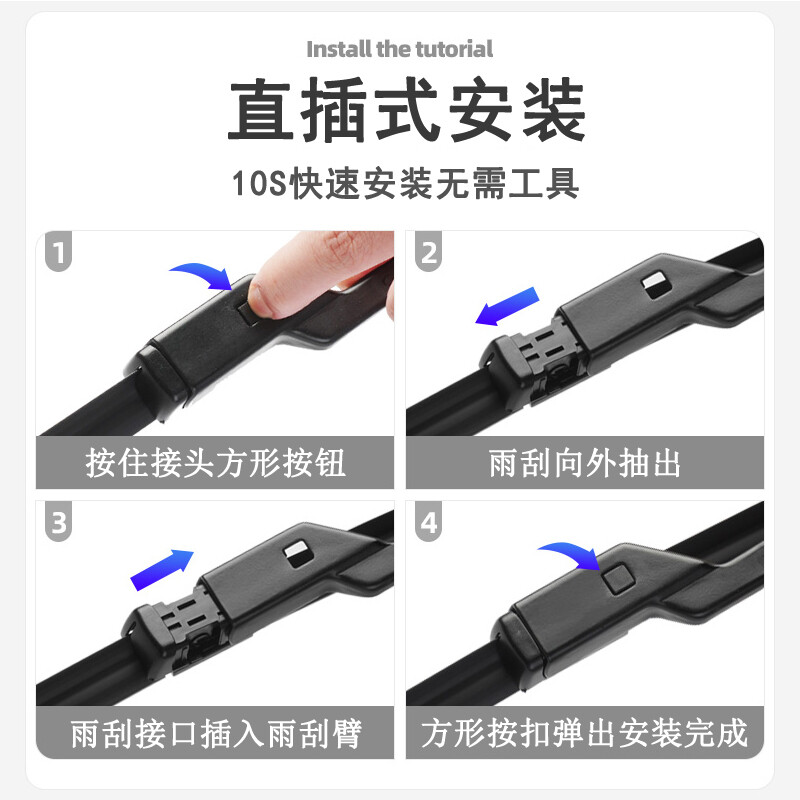 Install the tutorial

直插式安装

10S快速安装无需工具

1
按住接头方形按钮

2
雨刮向外抽出

3
雨刮接口插入雨刮臂

4
方形按扣弹出安装完成