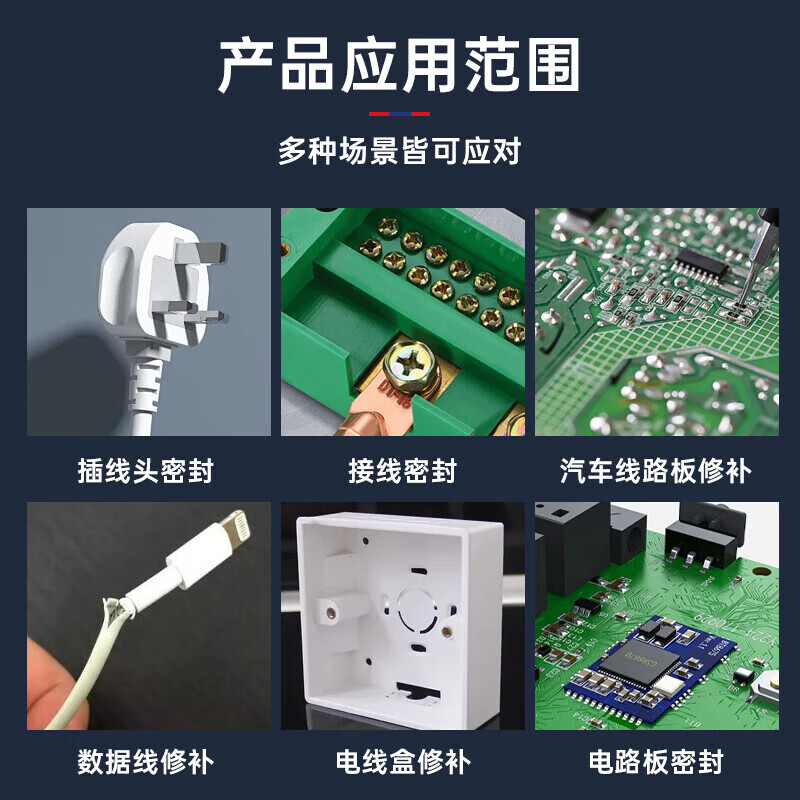 产品应用范围

多种场景皆可应对

插线头密封

接线密封

汽车线路板修补

数据线修补

电线盒修补

电路板密封