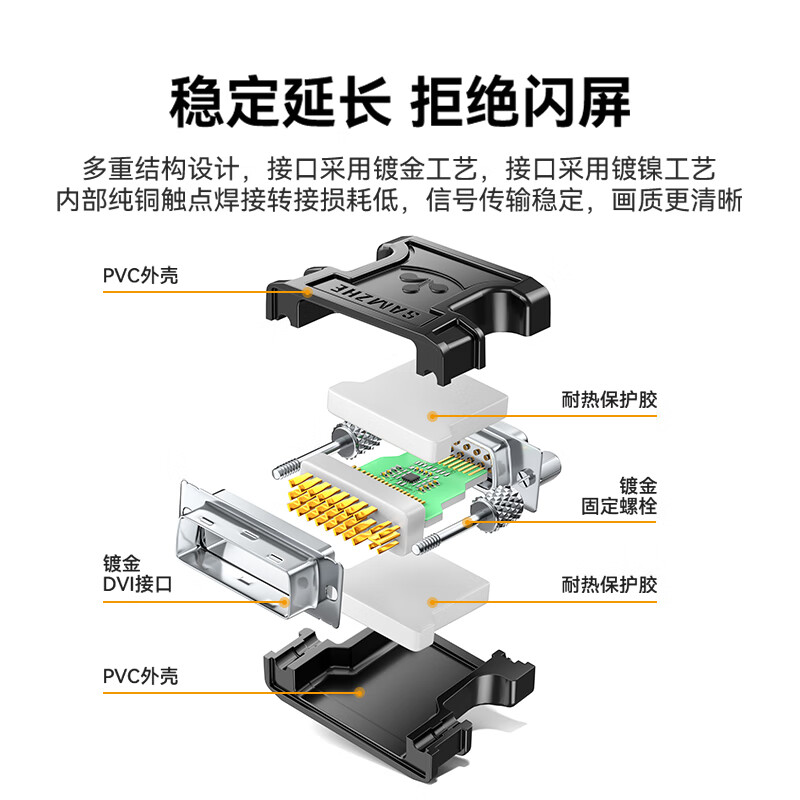 稳定延长 拒绝闪屏

多重结构设计，接口采用镀金工艺，接口采用镀镍工艺
内部纯铜触点焊接转接损耗低，信号传输稳定，画质更清晰

PVC外壳

SAMZHE

耐热保护胶

镀金
固定螺栓

镀金
DVI接口

耐热保护胶

PVC外壳